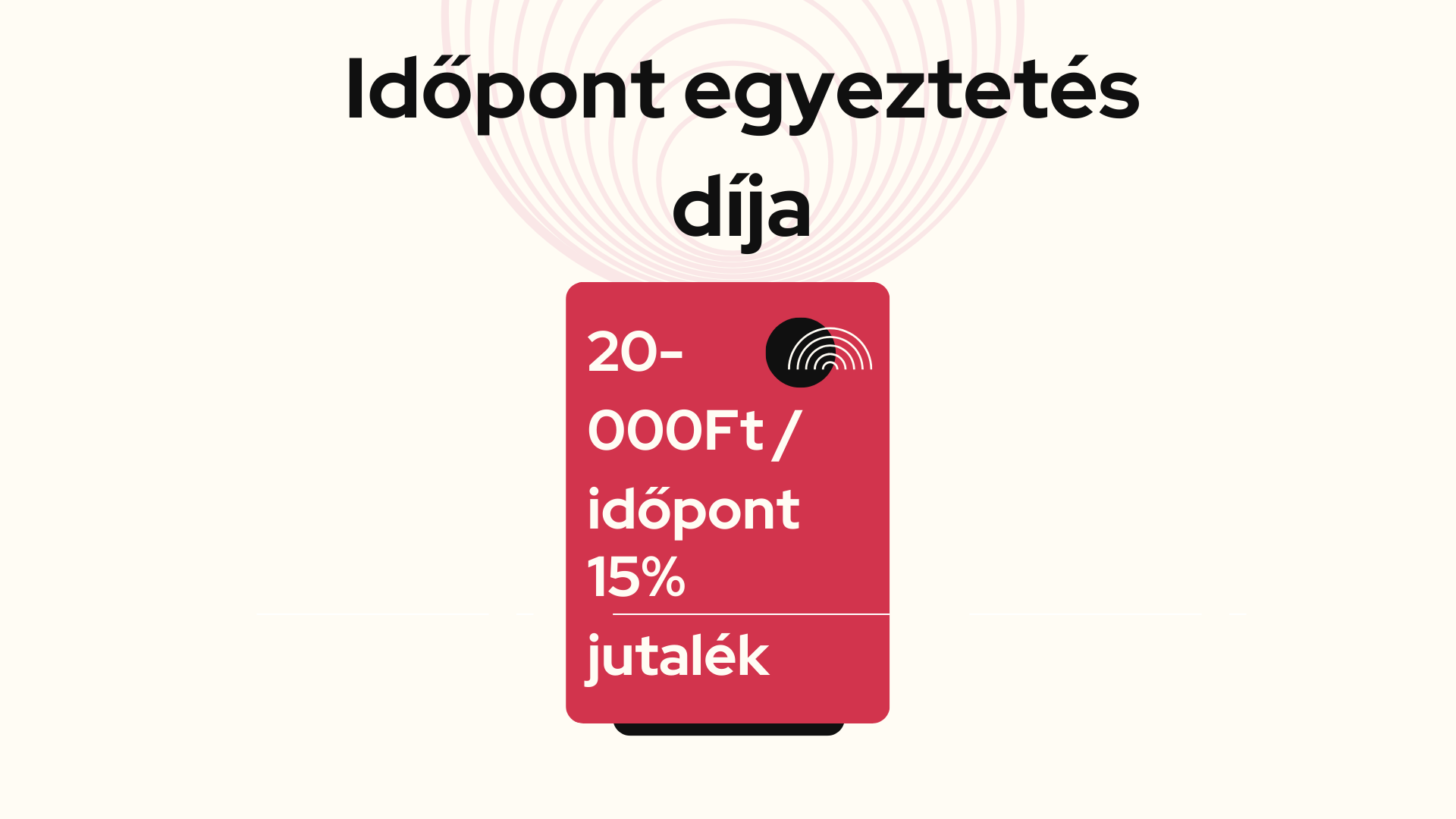 Időpont egyeztetés díja

20-000Ft / időpont
15% jutalék